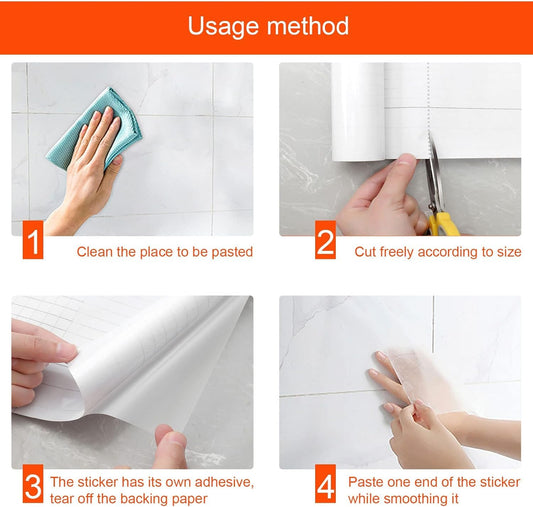 Usage method

1 Clean the place to be pasted

2 Cut freely according to size

3 The sticker has its own adhesive, tear off the backing paper

4 Paste one end of the sticker while smoothing it