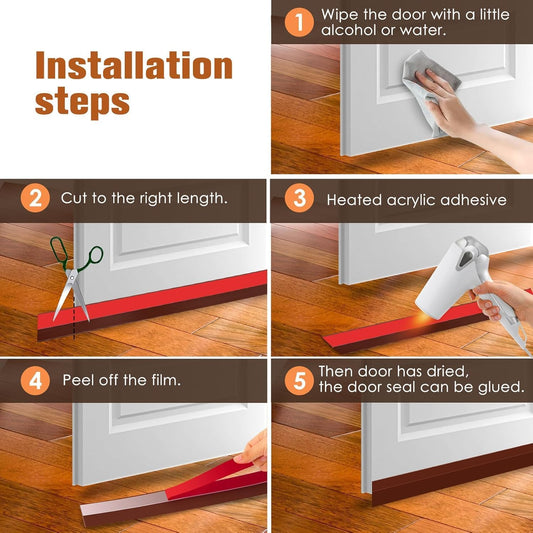 Installation steps

1 Wipe the door with a little alcohol or water.

2 Cut to the right length.

3 Heated acrylic adhesive

4 Peel off the film.

5 Then door has dried, the door seal can be glued.