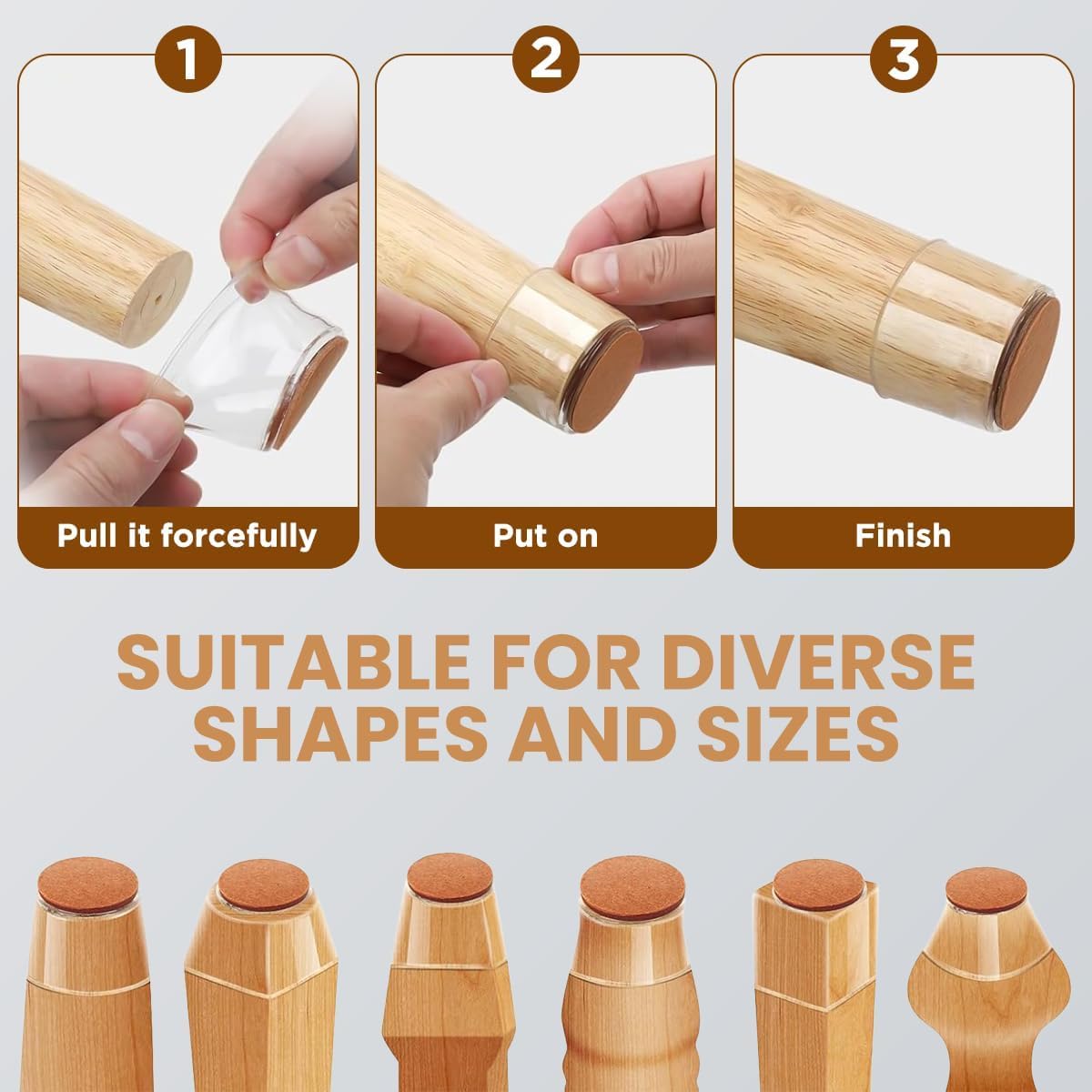 1
Pull it forcefully

2
Put on

3
Finish

SUITABLE FOR DIVERSE SHAPES AND SIZES